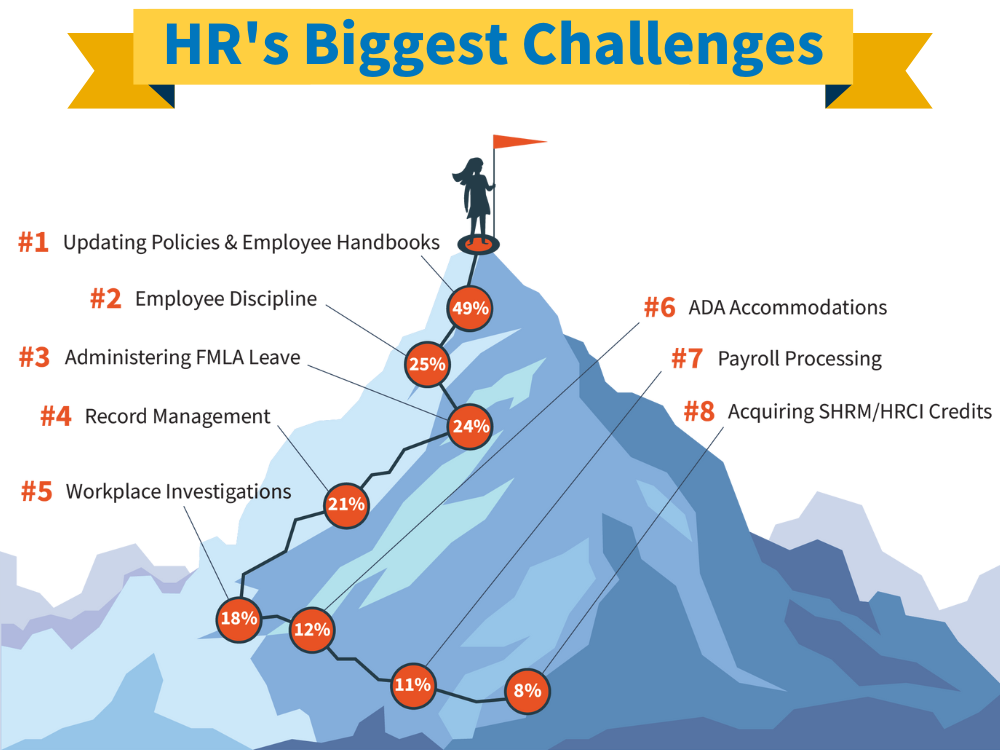 HR's Biggest Challenges

#1 Updating Policies & Employee Handbooks

#2 Employee Discipline

#3 Administering FMLA Leave

#4 Record Management

#5 Workplace Investigations

#6 ADA Accommodations

#7 Payroll Processing

#8 Acquiring SHRM/HRCI Credits

49%

25%

24%

21%

18%

12%

11%

8%